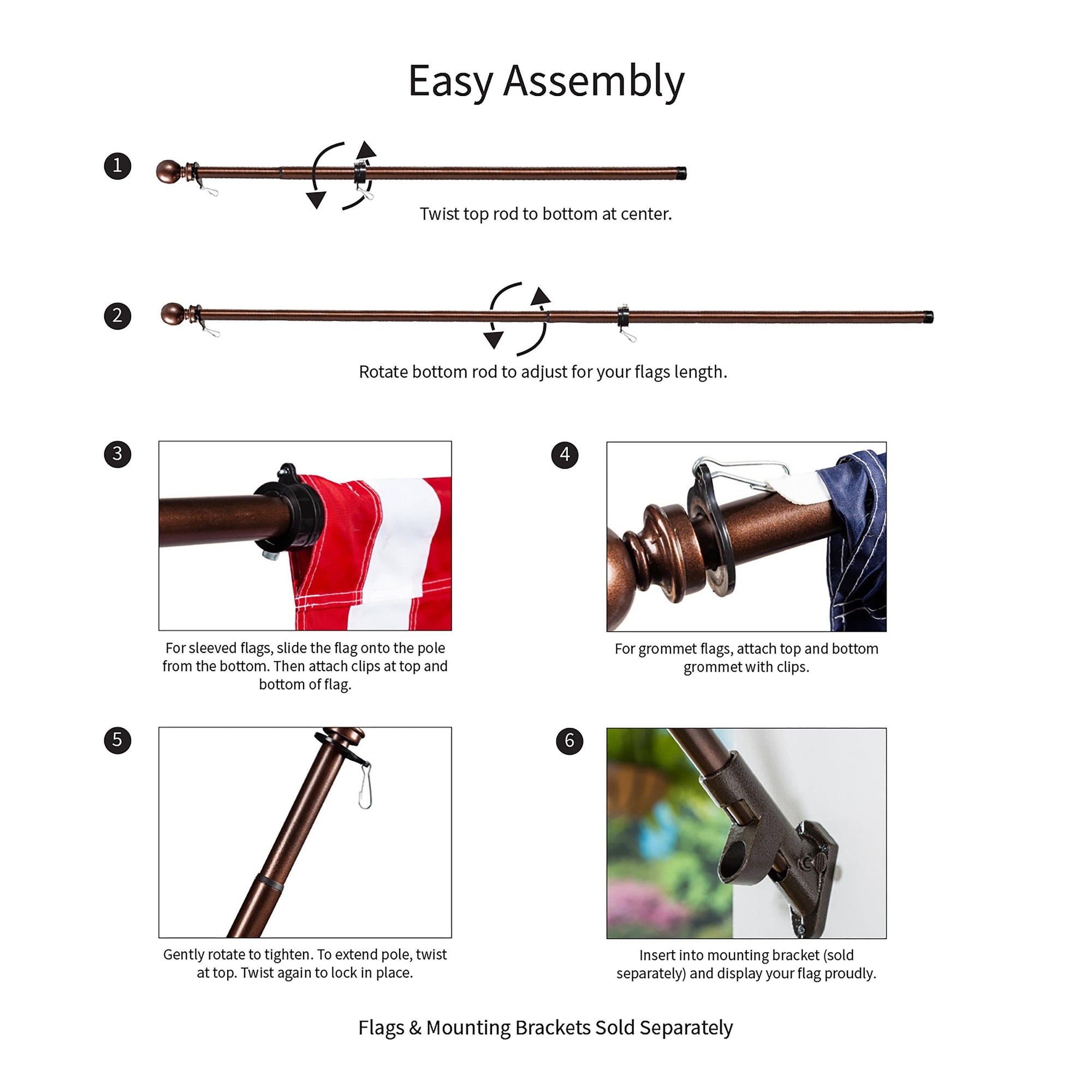 Easy Assembly

1

Twist top rod to bottom at center.

2

Rotate bottom rod to adjust for your flags length.

3

For sleeved flags, slide the flag onto the pole from the bottom. Then attach clips at top and bottom of flag.

4

For grommet flags, attach top and bottom grommet with clips.

5

Gently rotate to tighten. To extend pole, twist at top. Twist again to lock in place.

6

Insert into mounting bracket (sold separately) and display your flag proudly.

Flags & Mounting Brackets Sold Separately